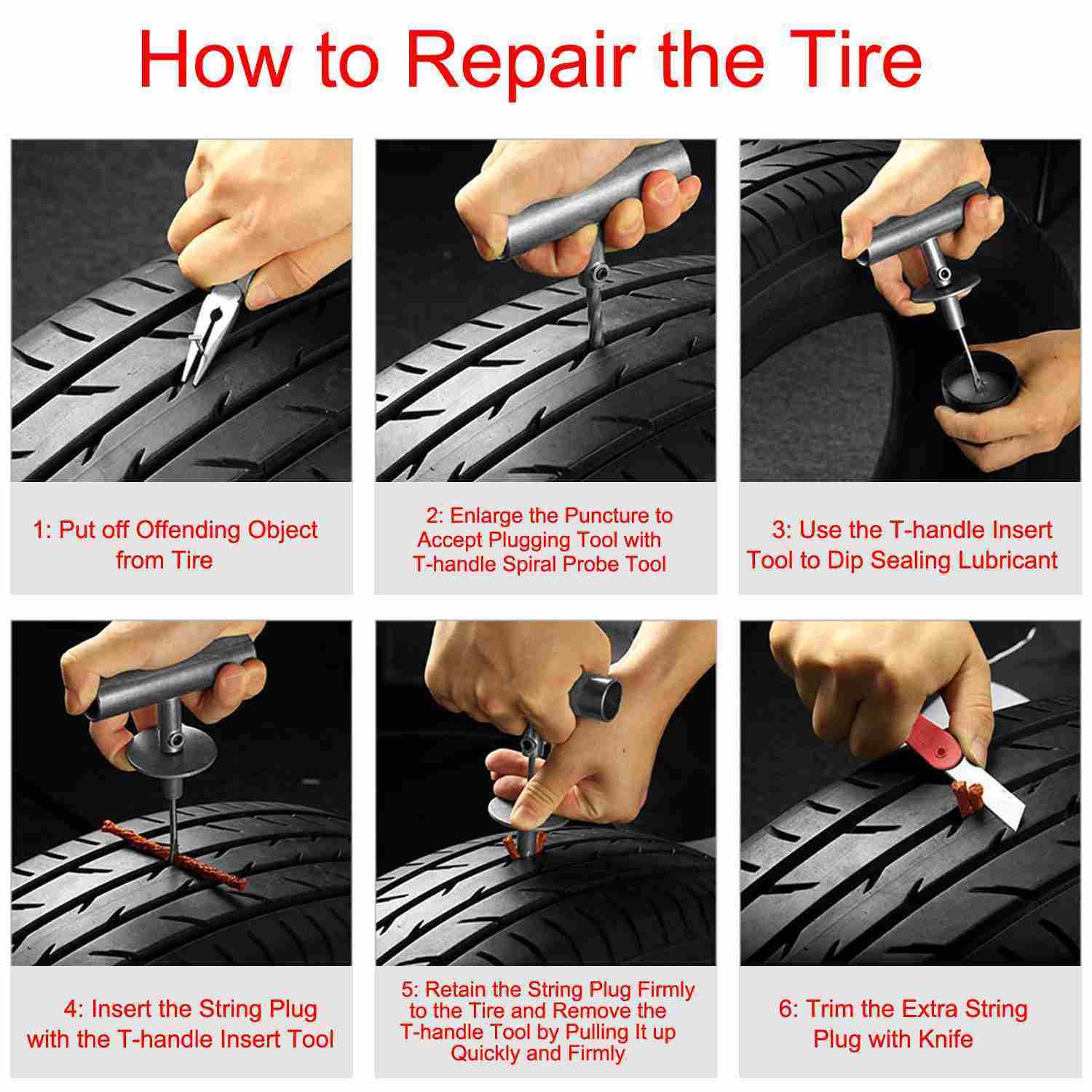 How to Repair the Tire

1: Put off Offending Object from Tire

2: Enlarge the Puncture to Accept Plugging Tool with T-handle Spiral Probe Tool

3: Use the T-handle Insert Tool to Dip Sealing Lubricant

4: Insert the String Plug with the T-handle Insert Tool

5: Retain the String Plug Firmly to the Tire and Remove the T-handle Tool by Pulling It up Quickly and Firmly

6: Trim the Extra String Plug with Knife